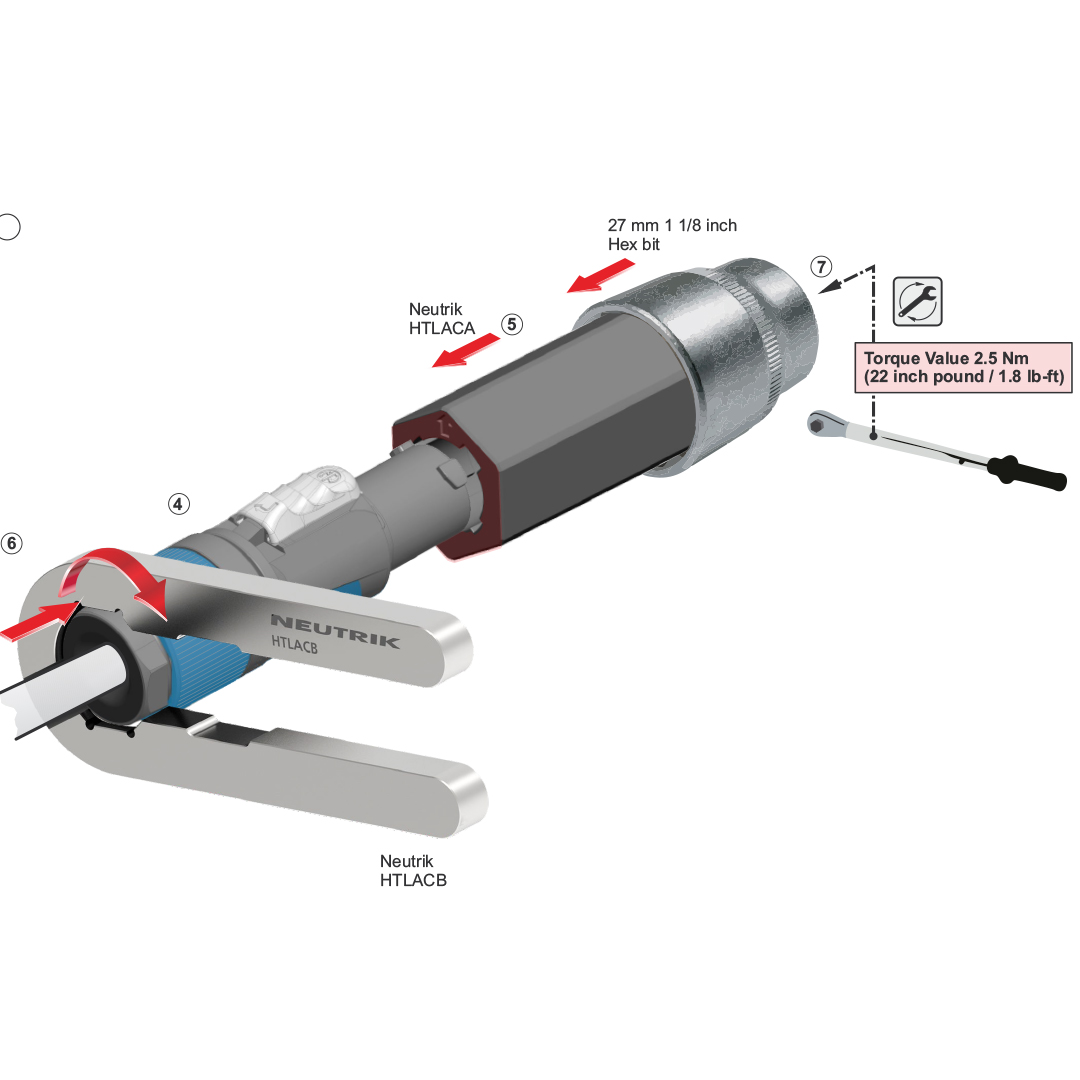 27 mm 1 1/8 inch
Hex bit

7

Neutrik
HTLACA

5

Torque Value 2.5 Nm
(22 inch pound / 1.8 lb-ft)

4

6

NEUTRIK
HTLACB

Neutrik
HTLACB